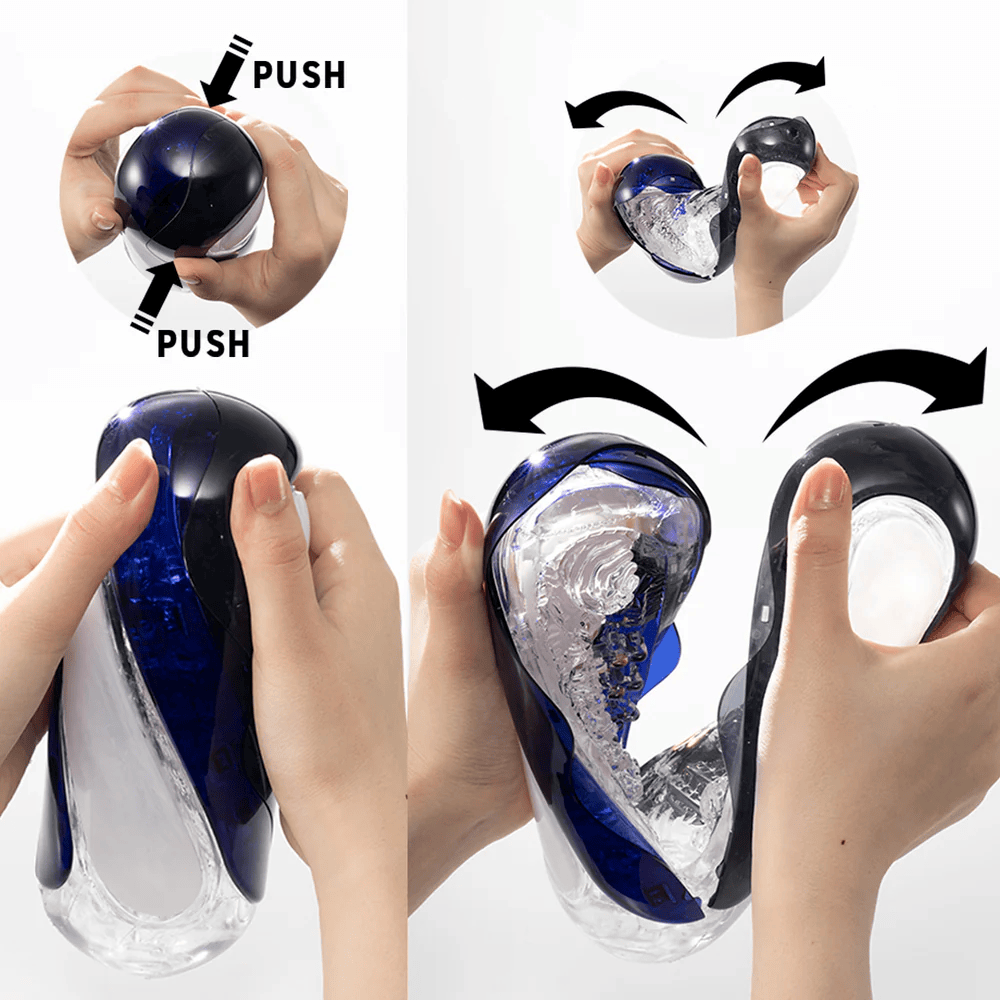 PUSH

PUSH