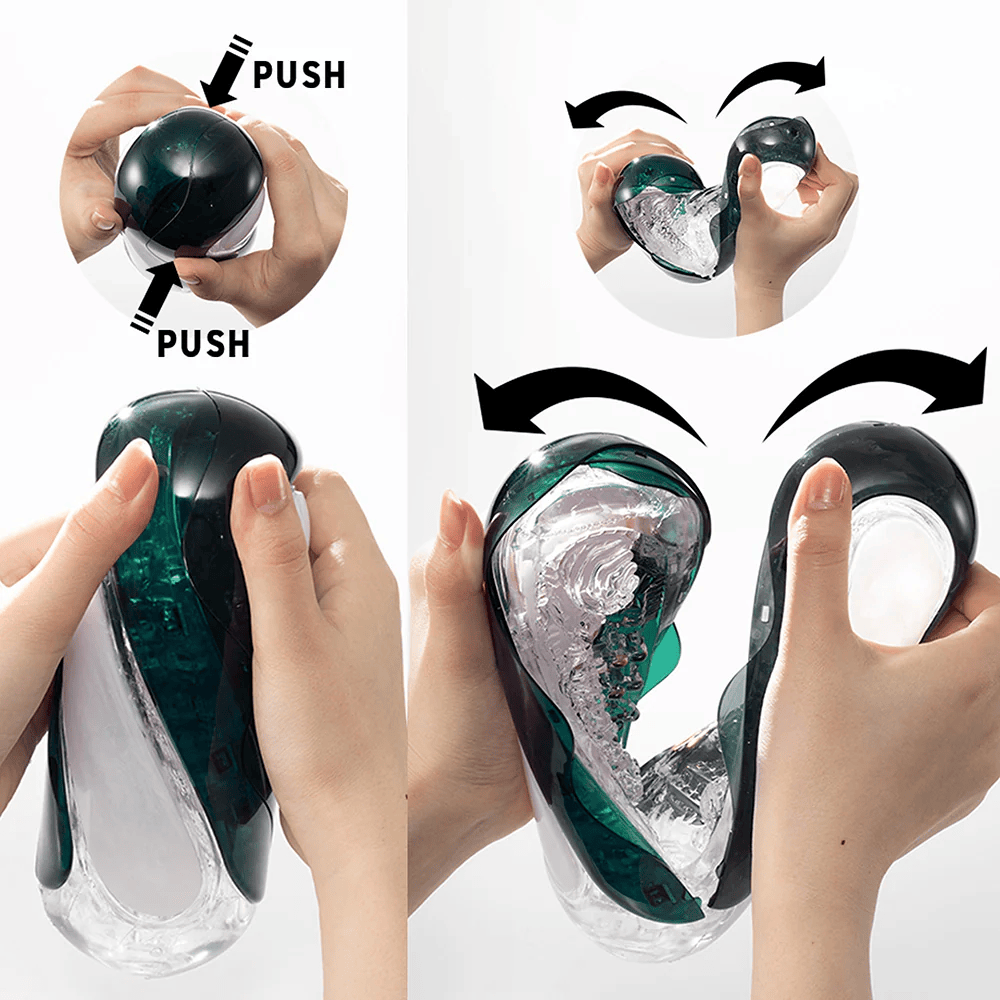 PUSH

PUSH