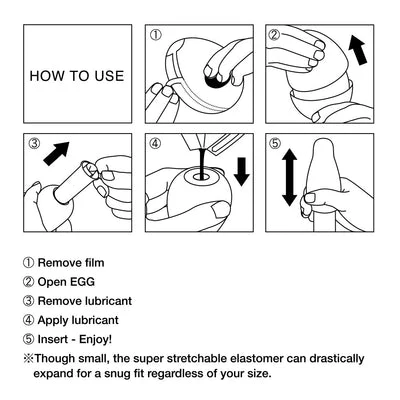 HOW TO USE

①

②

③

④

⑤

① Remove film
② Open EGG
③ Remove lubricant
④ Apply lubricant
⑤ Insert - Enjoy!
※Though small, the super stretchable elastomer can drastically expand for a snug fit regardless of your size.