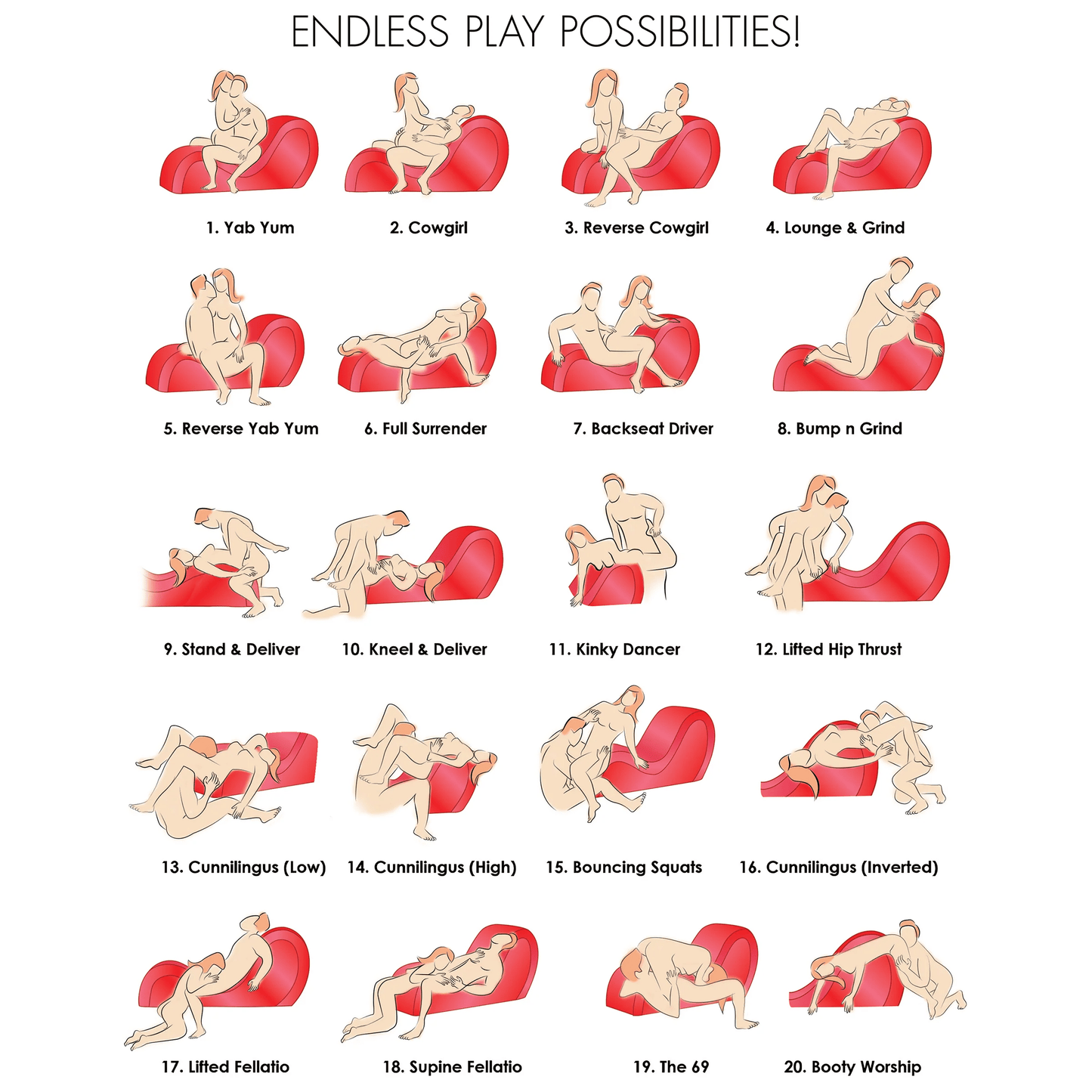 ENDLESS PLAY POSSIBILITIES!

1. Yab Yum

2. Cowgirl

3. Reverse Cowgirl

4. Lounge & Grind

5. Reverse Yab Yum

6. Full Surrender

7. Backseat Driver

8. Bump n Grind

9. Stand & Deliver

10. Kneel & Deliver

11. Kinky Dancer

12. Lifted Hip Thrust

13. Cunnilingus (Low)

14. Cunnilingus (High)

15. Bouncing Squats

16. Cunnilingus (Inverted)

17. Lifted Fellatio

18. Supine Fellatio

19. The 69

20. Booty Worship